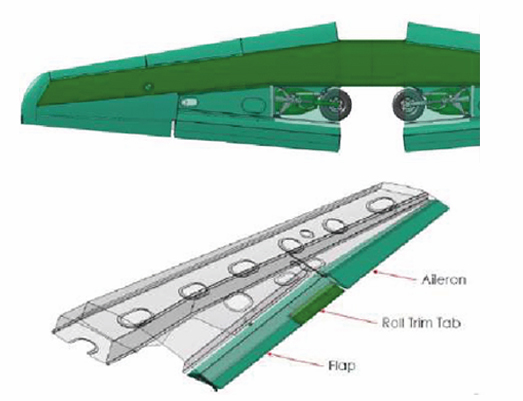 Aileron

Roll Trim Tab

Flap